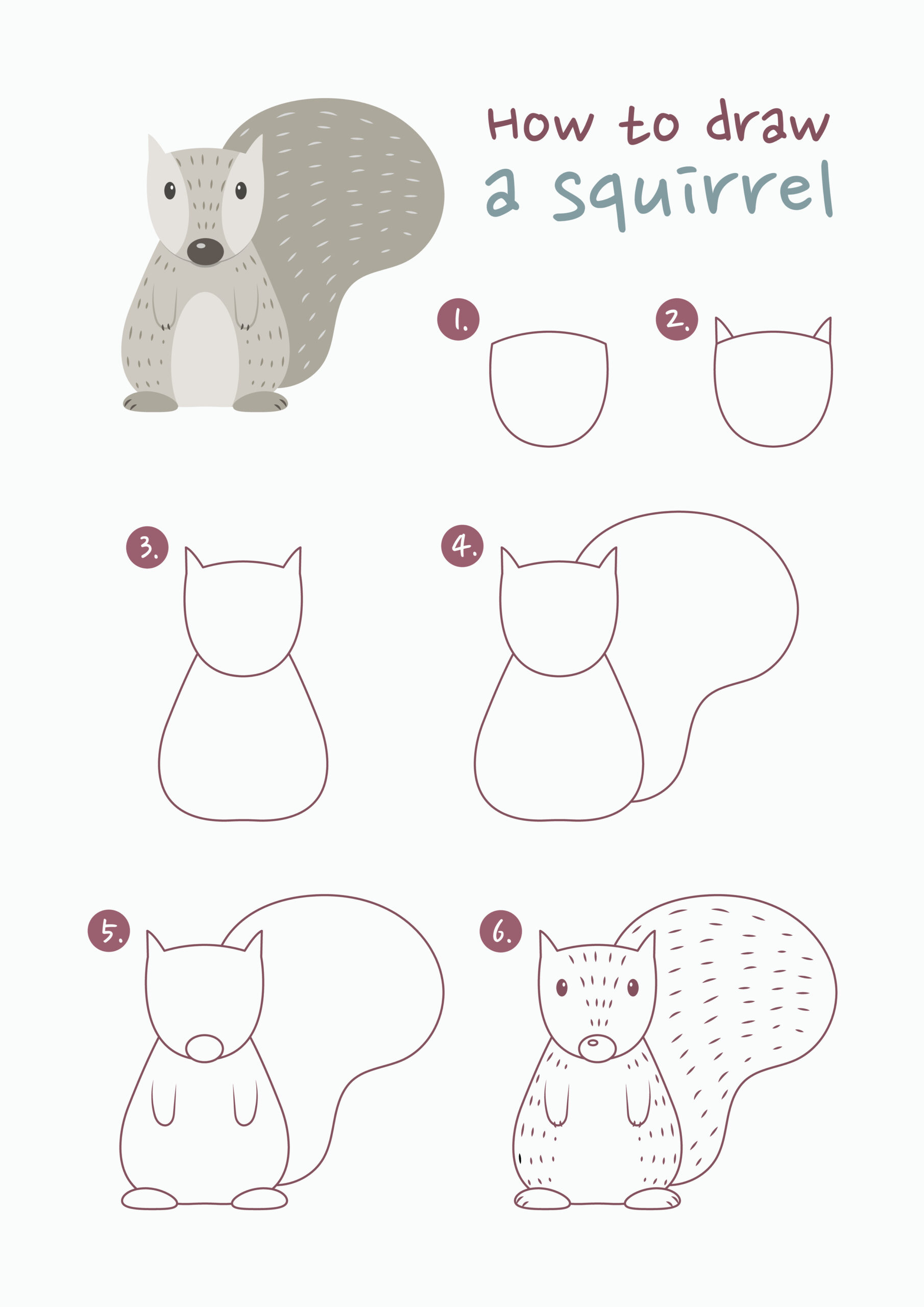 How to draw
a squirrel

1.

2.

3.

4.

5.

6.